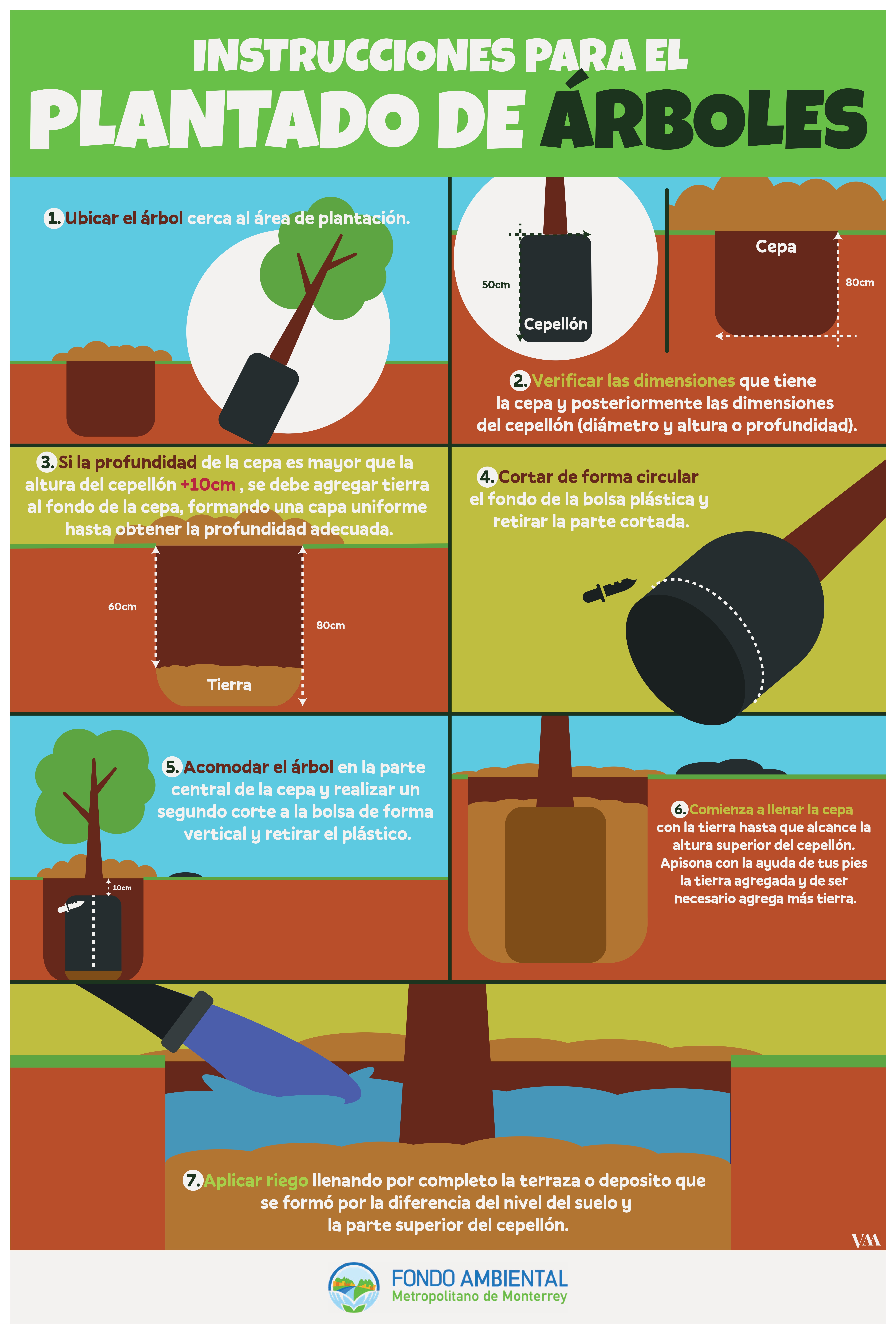 INSTRUCCIONES PARA EL
PLANTADO DE ÁRBOLES

1. Ubicar el árbol cerca al área de plantación.

50cm
Cepellón
Cepa
80cm

2. Verificar las dimensiones que tiene la cepa y posteriormente las dimensiones del cepellón (diámetro y altura o profundidad).

3. Si la profundidad de la cepa es mayor que la altura del cepellón +10cm , se debe agregar tierra al fondo de la cepa, formando una capa uniforme hasta obtener la profundidad adecuada.

60cm
80cm
Tierra

4. Cortar de forma circular el fondo de la bolsa plástica y retirar la parte cortada.

5. Acomodar el árbol en la parte central de la cepa y realizar un segundo corte a la bolsa de forma vertical y retirar el plástico.

10cm

6. Comienza a llenar la cepa con la tierra hasta que alcance la altura superior del cepellón. Apisona con la ayuda de tus pies la tierra agregada y de ser necesario agrega más tierra.

7. Aplicar riego llenando por completo la terraza o deposito que se formó por la diferencia del nivel del suelo y la parte superior del cepellón.

VM

FONDO AMBIENTAL
Metropolitano de Monterrey